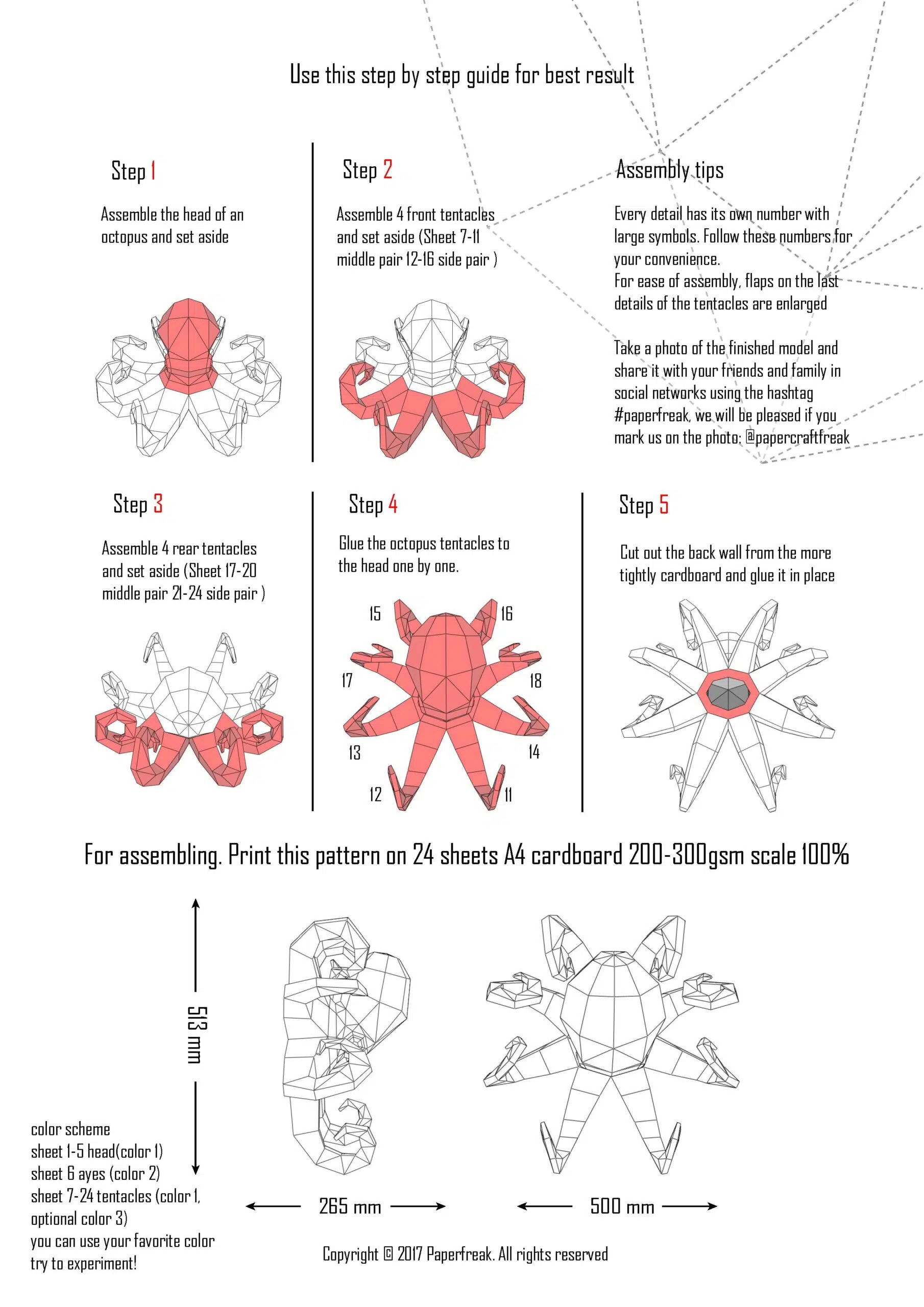 Use this step by step guide for best result

Step 1

Assemble the head of an octopus and set aside

Step 2

Assemble 4 front tentacles and set aside (Sheet 7-11 middle pair 12-16 side pair )

Assembly tips

Every detail has its own number with large symbols. Follow these numbers for your convenience.
For ease of assembly, flaps on the last details of the tentacles are enlarged

Take a photo of the finished model and share it with your friends and family in social networks using the hashtag #paperfreak, we will be pleased if you mark us on the photo: @papercraftfreak

Step 3

Assemble 4 rear tentacles and set aside (Sheet 17-20 middle pair 21-24 side pair )

Step 4

Glue the octopus tentacles to the head one by one.

15
16
17
18
13
14
12
11

Step 5

Cut out the back wall from the more tightly cardboard and glue it in place

For assembling. Print this pattern on 24 sheets A4 cardboard 200-300gsm scale 100%

513 mm

color scheme
sheet 1-5 head(color 1)
sheet 6 ayes (color 2)
sheet 7-24 tentacles (color 1, optional color 3)
you can use your favorite color try to experiment!

265 mm

500 mm

Copyright © 2017 Paperfreak. All rights reserved