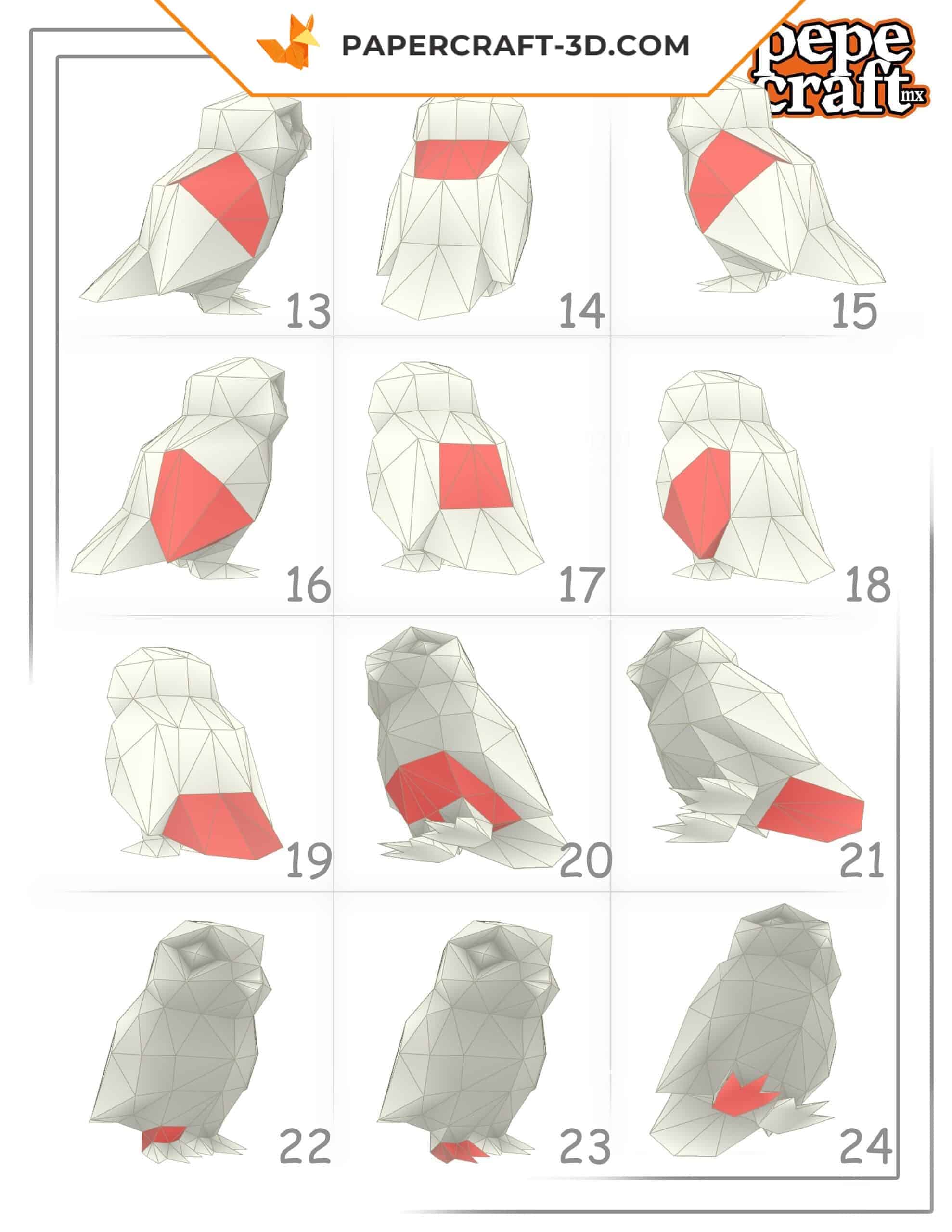 PAPERCRAFT-3D.COM

pepe craft mx

13

14

15

16

17

18

19

20

21

22

23

24