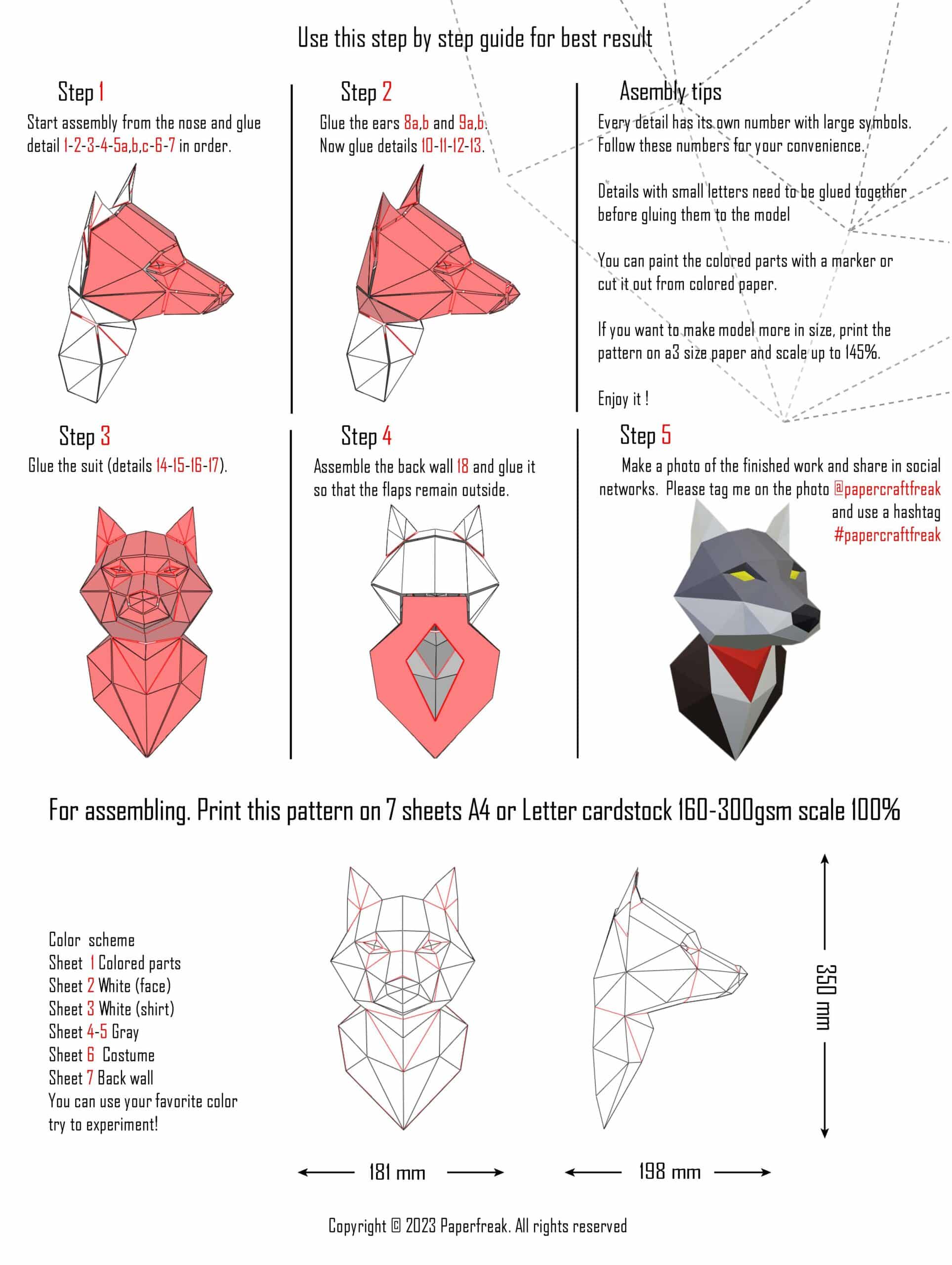 Use this step by step guide for best result

Step 1
Start assembly from the nose and glue detail 1-2-3-4-5a,b,c-6-7 in order.

Step 2
Glue the ears 8a,b and 9a,b. Now glue details 10-11-12-13.

Asembly tips
Every detail has its own number with large symbols. Follow these numbers for your convenience.

Details with small letters need to be glued together before gluing them to the model

You can paint the colored parts with a marker or cut it out from colored paper.

If you want to make model more in size, print the pattern on a3 size paper and scale up to 145%.

Enjoy it !

Step 3
Glue the suit (details 14-15-16-17).

Step 4
Assemble the back wall 18 and glue it so that the flaps remain outside.

Step 5
Make a photo of the finished work and share in social networks. Please tag me on the photo @papercraftfreak and use a hashtag #papercraftfreak

For assembling. Print this pattern on 7 sheets A4 or Letter cardstock 160-300gsm scale 100%

Color scheme
Sheet 1 Colored parts
Sheet 2 White (face)
Sheet 3 White (shirt)
Sheet 4-5 Gray
Sheet 6 Costume
Sheet 7 Back wall
You can use your favorite color try to experiment!

350 mm

181 mm

198 mm

Copyright © 2023 Paperfreak. All rights reserved